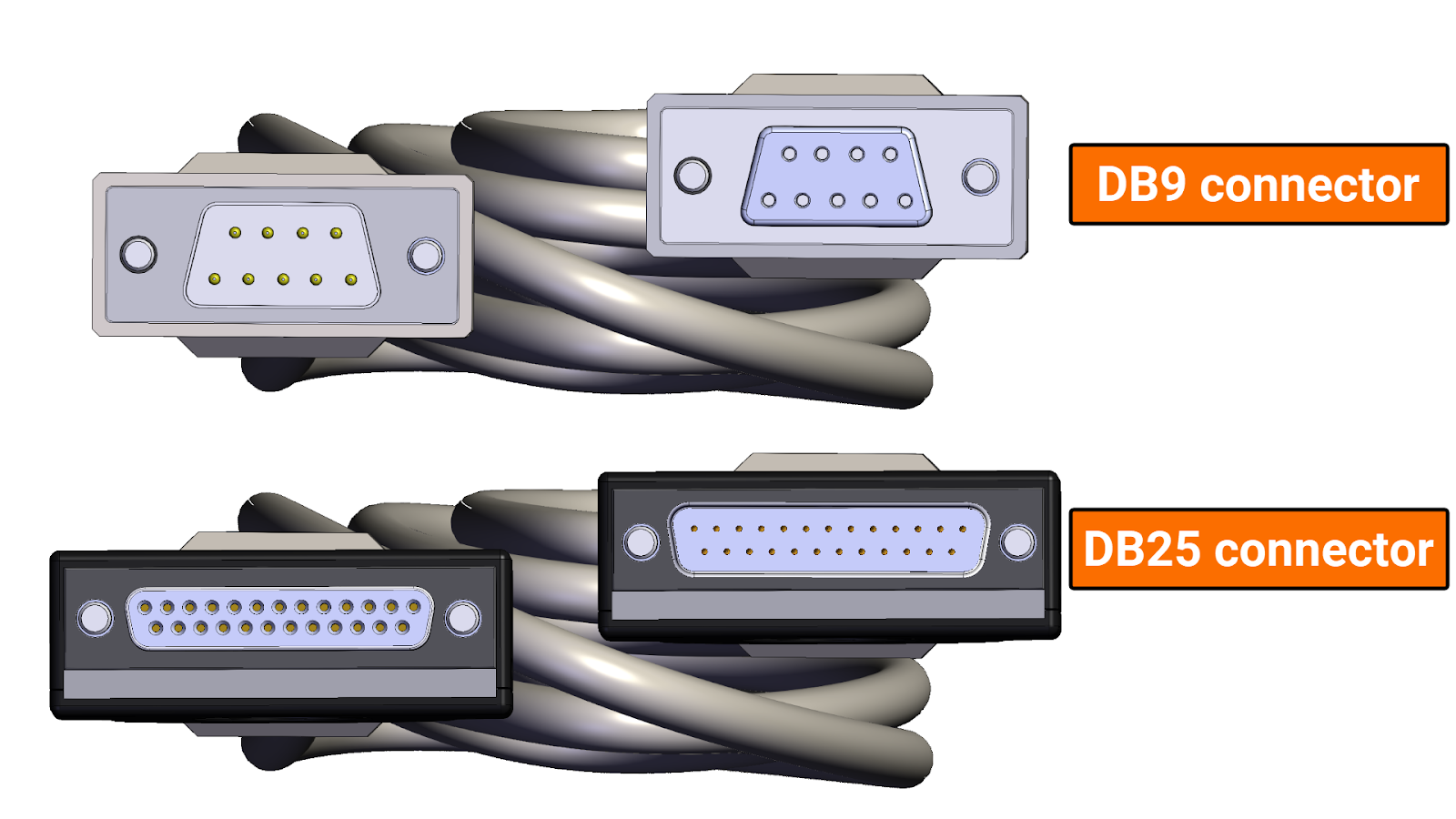 DB9 connector

DB25 connector